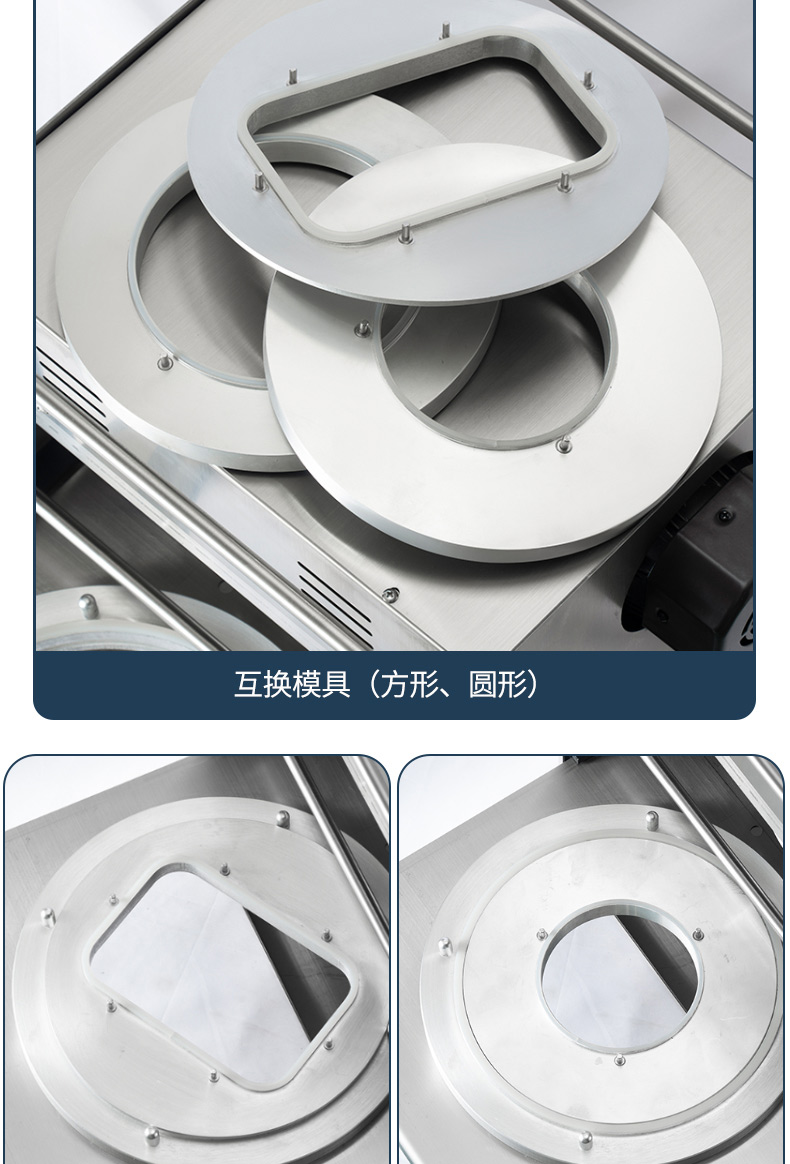 互换模具（方形、圆形）